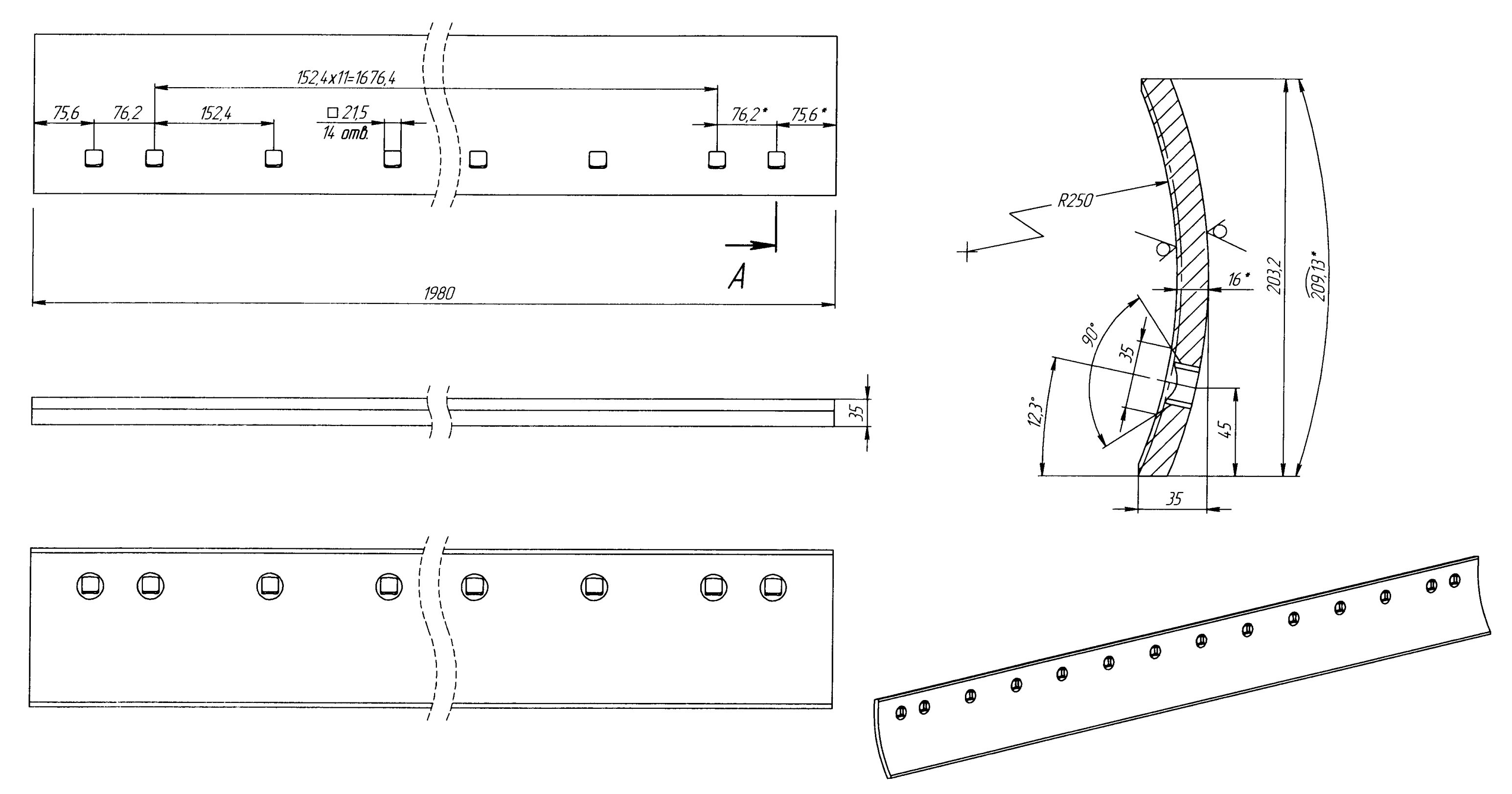 152,4x11=1676,4
75,6
76,2
152,4
□ 21,5
14 отв.
76,2*
75,6*
A
1980
35
R250
16*
203,2
209,13*
90°
35
12,3°
45
35