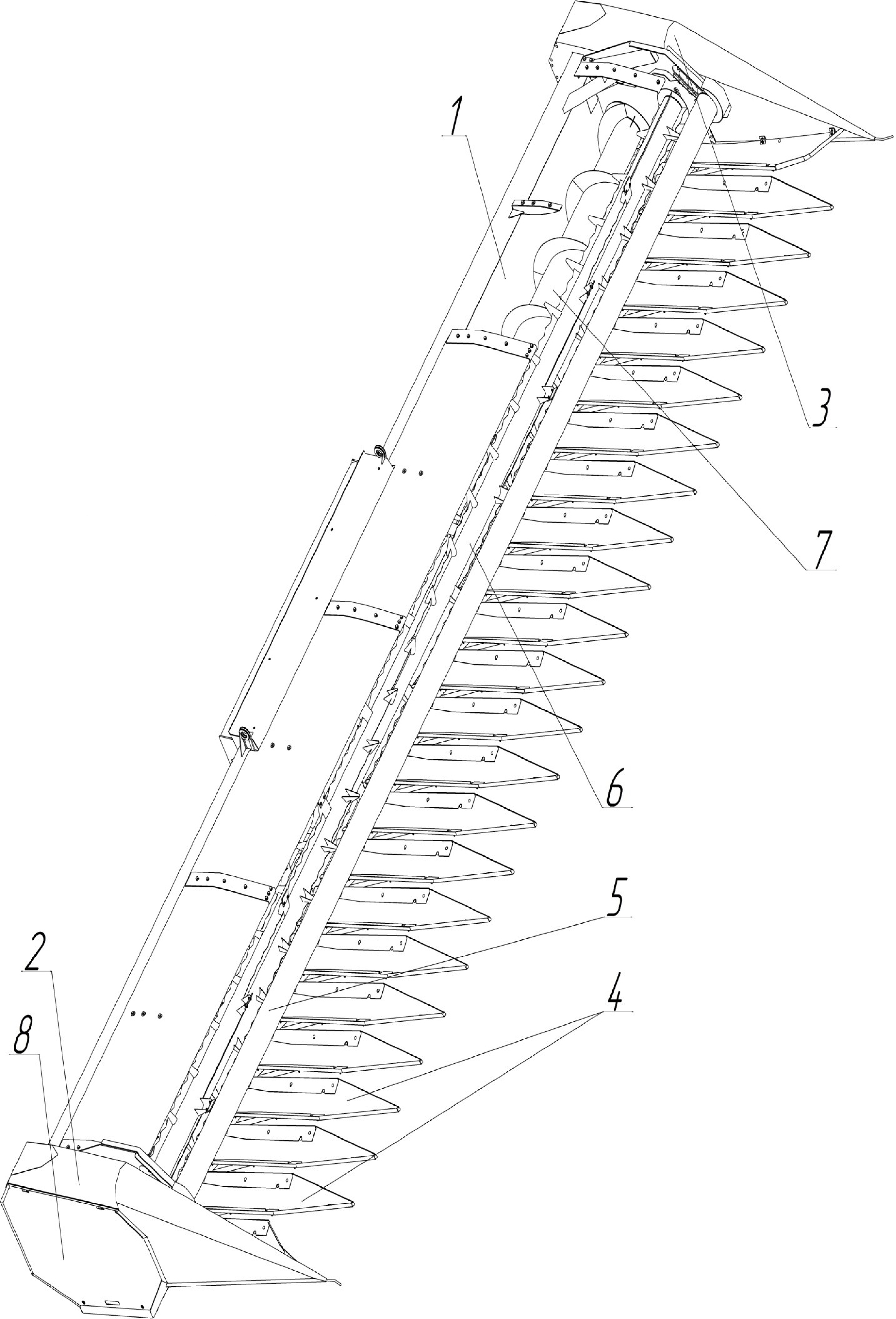 1
3
7
6
5
4
2
8