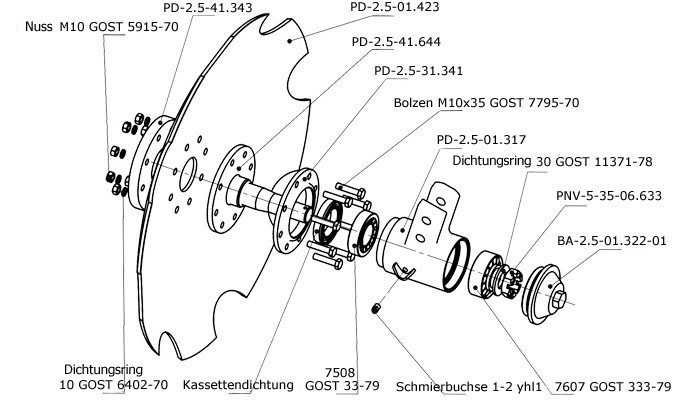 PD-2.5-41.343
PD-2.5-01.423
Nuss M10 GOST 5915-70
PD-2.5-41.644
PD-2.5-31.341
Bolzen M10x35 GOST 7795-70
PD-2.5-01.317
Dichtungsring 30 GOST 11371-78
PNV-5-35-06.633
BA-2.5-01.322-01
Dichtungsring
10 GOST 6402-70
Kassettendichtung
7508
GOST 33-79
Schmierbuchse 1-2 yhl1
7607 GOST 333-79