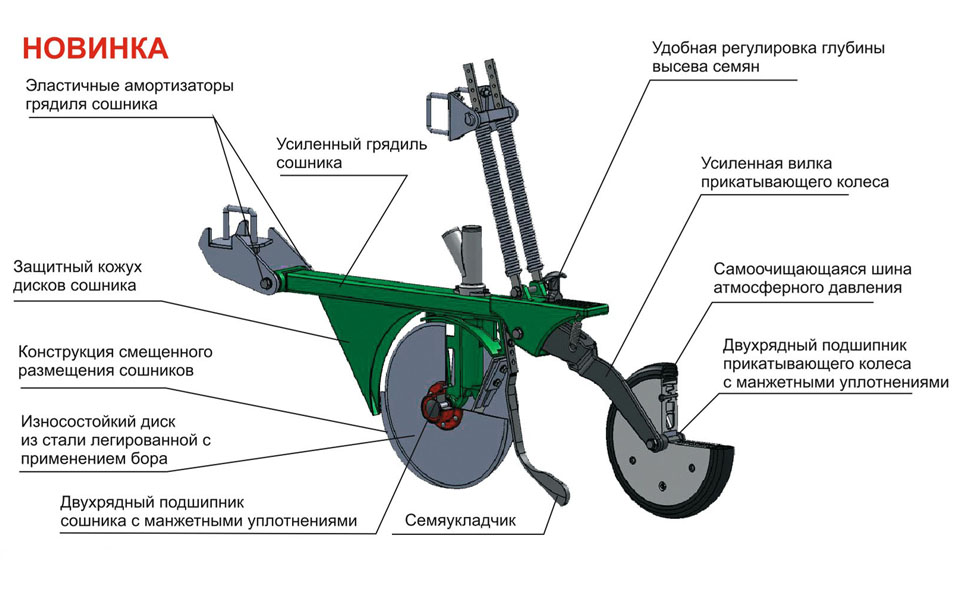 НОВИНКА

Эластичные амортизаторы грядиля сошника

Усиленный грядиль сошника

Защитный кожух дисков сошника

Конструкция смещенного размещения сошников

Износостойкий диск из стали легированной с применением бора

Двухрядный подшипник сошника с манжетными уплотнениями

Семяукладчик

Удобная регулировка глубины высева семян

Усиленная вилка прикатывающего колеса

Самоочищающаяся шина атмосферного давления

Двухрядный подшипник прикатывающего колеса с манжетными уплотнениями